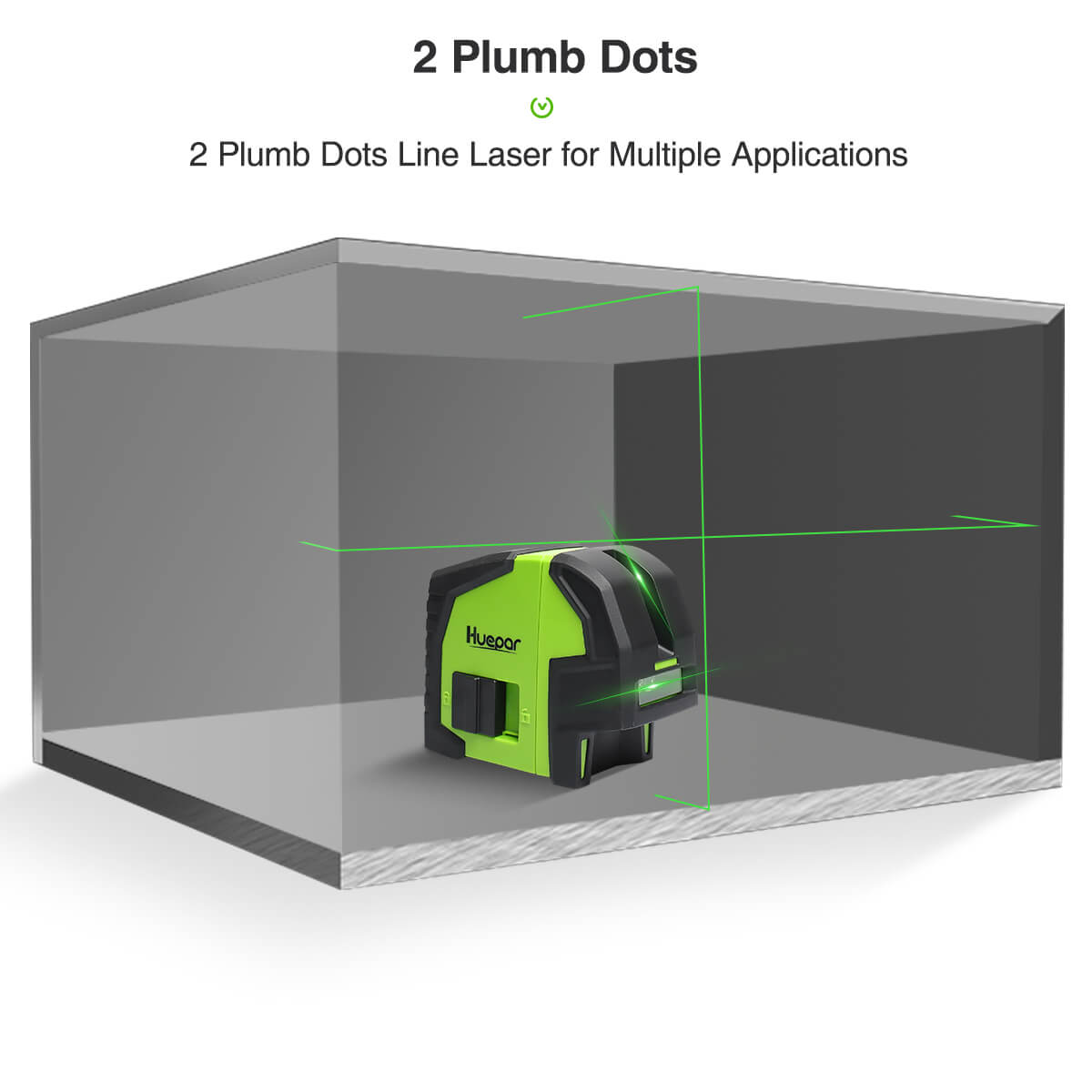 2 Plumb Dots

2 Plumb Dots Line Laser for Multiple Applications

Huepar